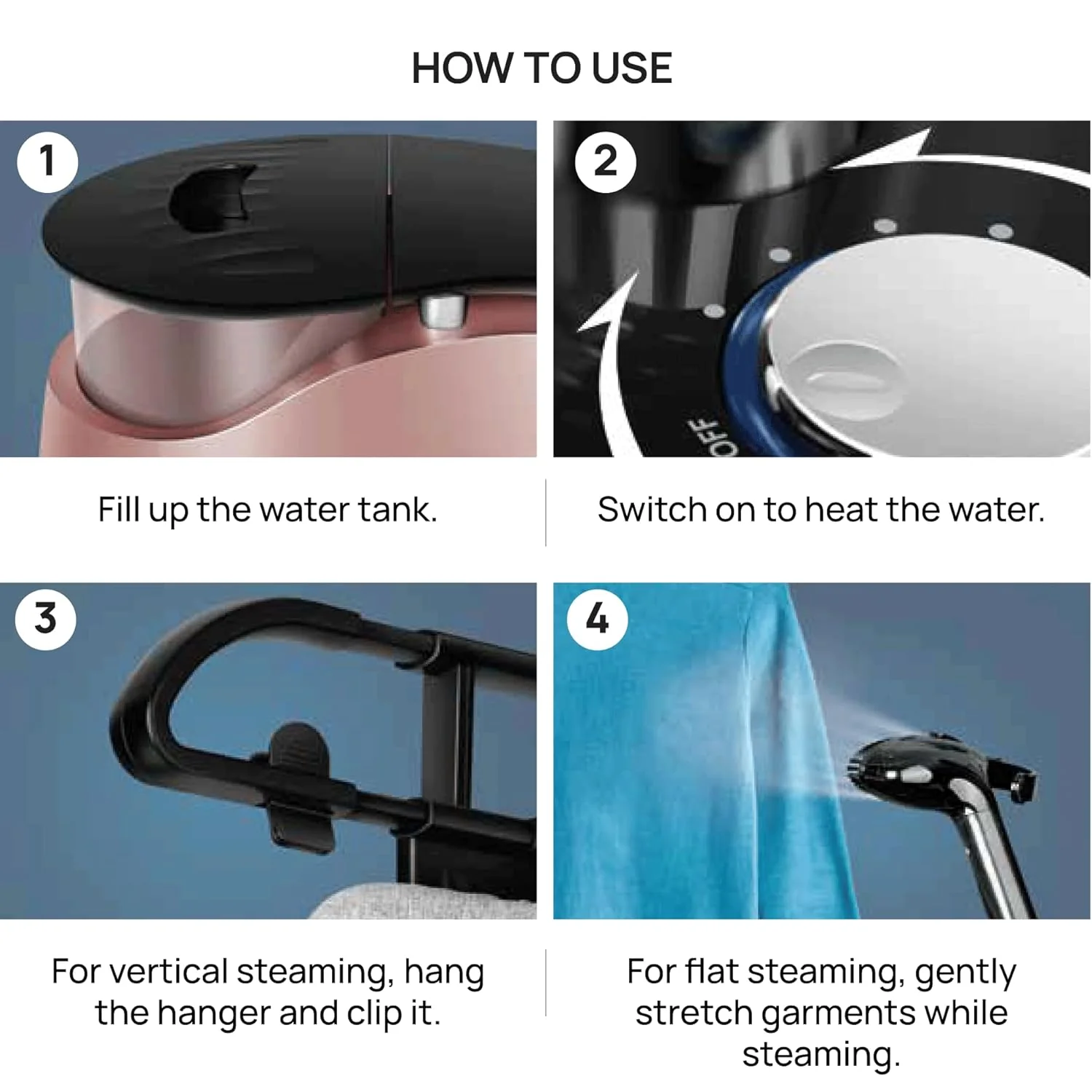 HOW TO USE

1

2

OFF

Fill up the water tank.

Switch on to heat the water.

3

4

For vertical steaming, hang the hanger and clip it.

For flat steaming, gently stretch garments while steaming.