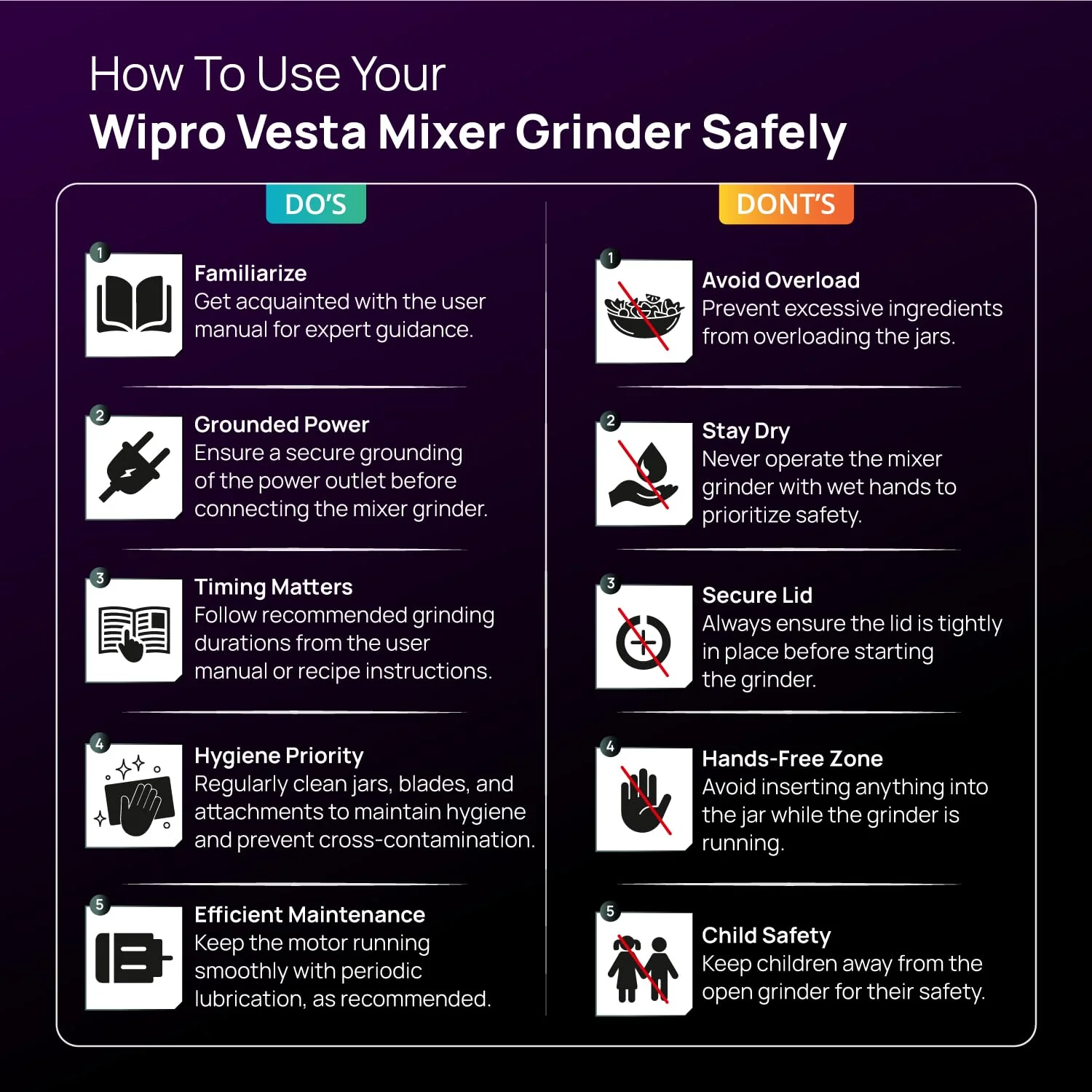 How To Use Your
Wipro Vesta Mixer Grinder Safely

DO'S

1
Familiarize
Get acquainted with the user manual for expert guidance.

2
Grounded Power
Ensure a secure grounding of the power outlet before connecting the mixer grinder.

3
Timing Matters
Follow recommended grinding durations from the user manual or recipe instructions.

4
Hygiene Priority
Regularly clean jars, blades, and attachments to maintain hygiene and prevent cross-contamination.

5
Efficient Maintenance
Keep the motor running smoothly with periodic lubrication, as recommended.

DONT'S

1
Avoid Overload
Prevent excessive ingredients from overloading the jars.

2
Stay Dry
Never operate the mixer grinder with wet hands to prioritize safety.

3
Secure Lid
Always ensure the lid is tightly in place before starting the grinder.

4
Hands-Free Zone
Avoid inserting anything into the jar while the grinder is running.

5
Child Safety
Keep children away from the open grinder for their safety.