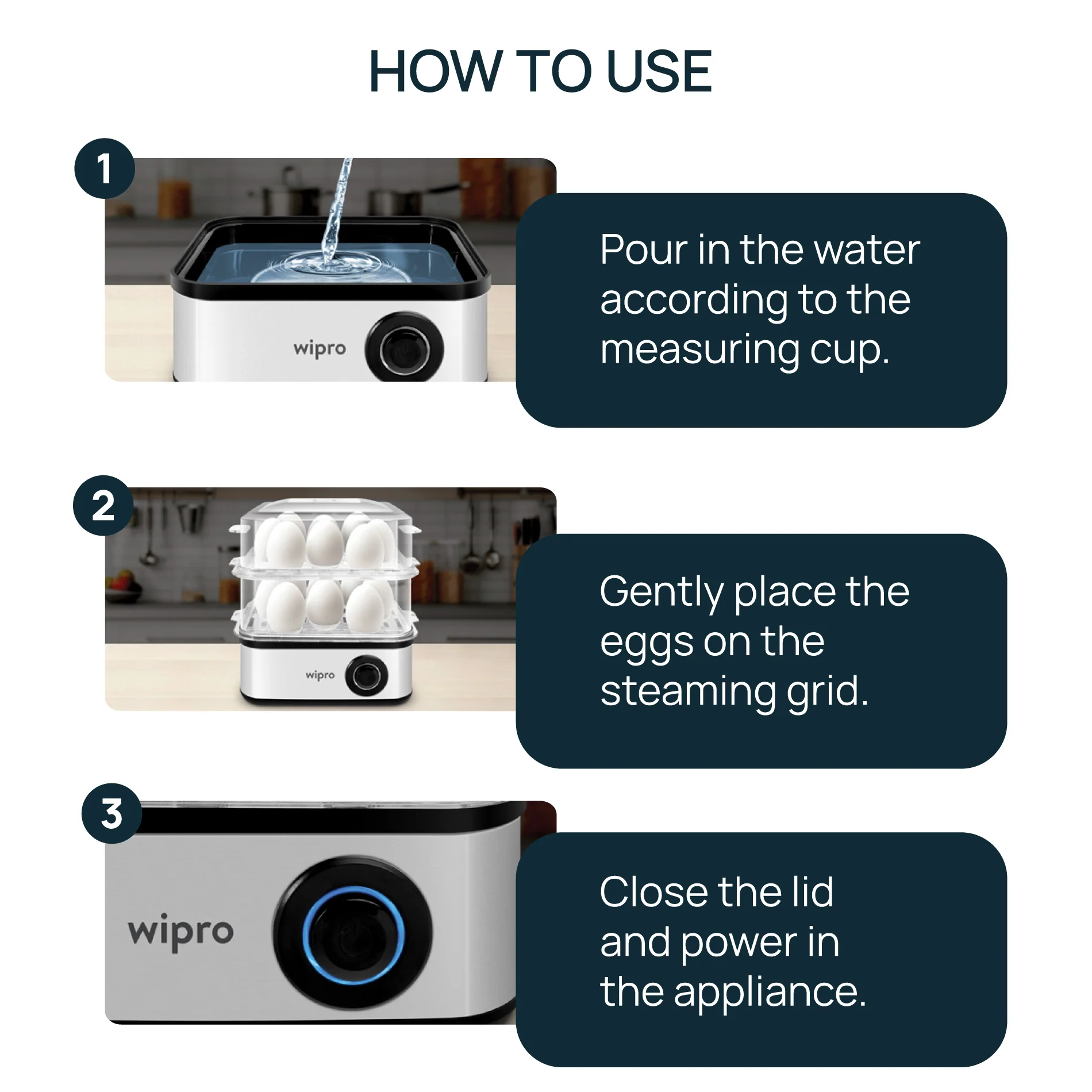 HOW TO USE

1

wipro

Pour in the water according to the measuring cup.

2

wipro

Gently place the eggs on the steaming grid.

3

wipro

Close the lid and power in the appliance.